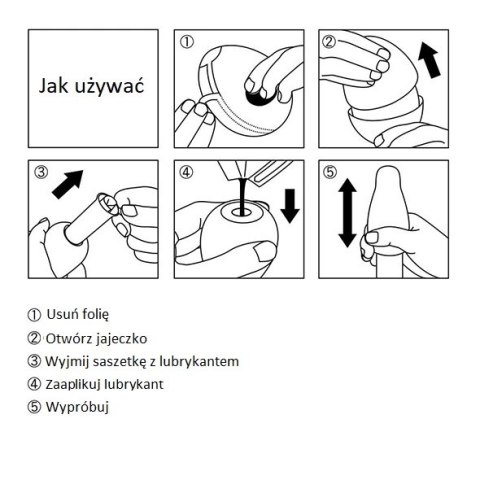 Jak używać

①

②

③

④

⑤

① Usuń folię
② Otwórz jajeczko
③ Wyjmij saszetkę z lubrykantem
④ Zaaplikuj lubrykant
⑤ Wypróbuj