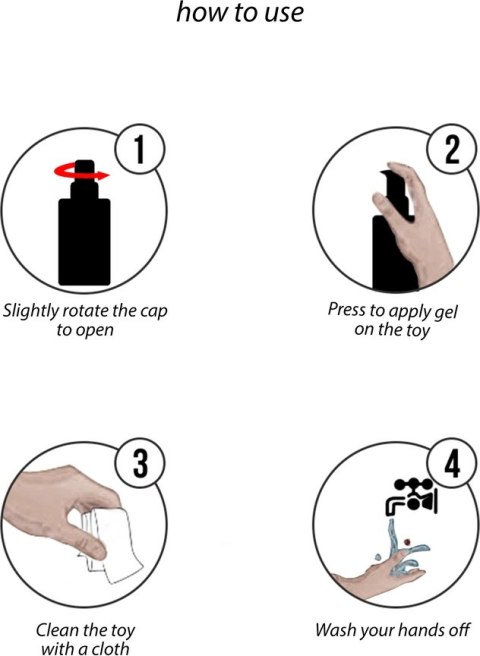 how to use

1

Slightly rotate the cap to open

2

Press to apply gel on the toy

3

Clean the toy with a cloth

4

Wash your hands off