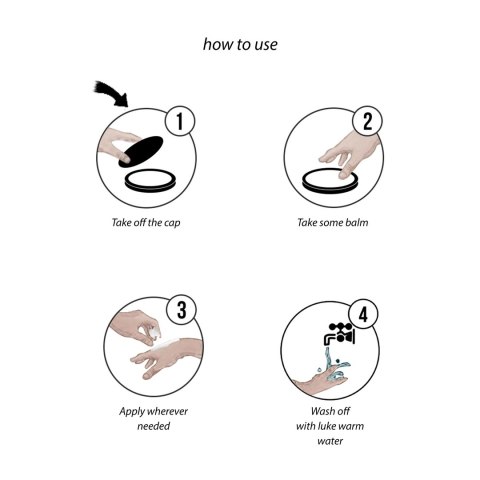 how to use

1

Take off the cap

2

Take some balm

3

Apply wherever needed

4

Wash off with luke warm water