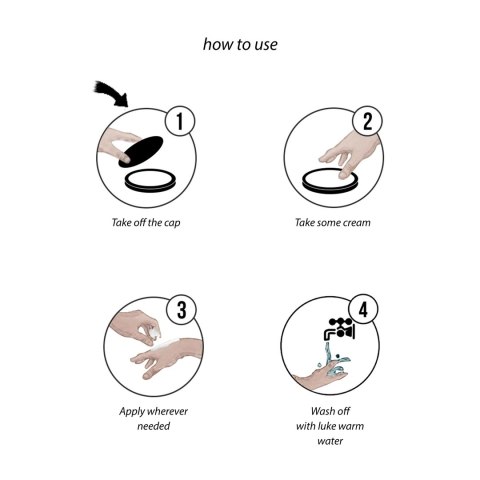 how to use

1

Take off the cap

2

Take some cream

3

Apply wherever needed

4

Wash off with luke warm water