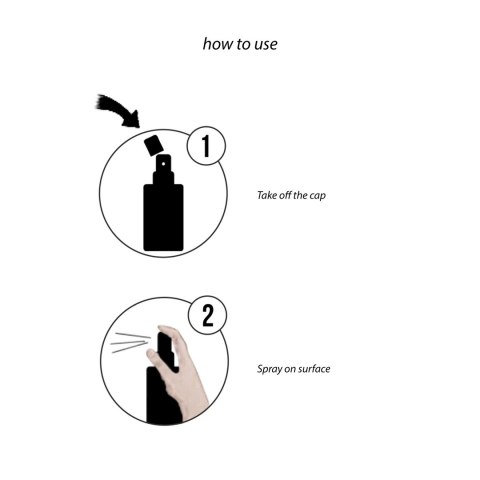 how to use

1

Take off the cap

2

Spray on surface