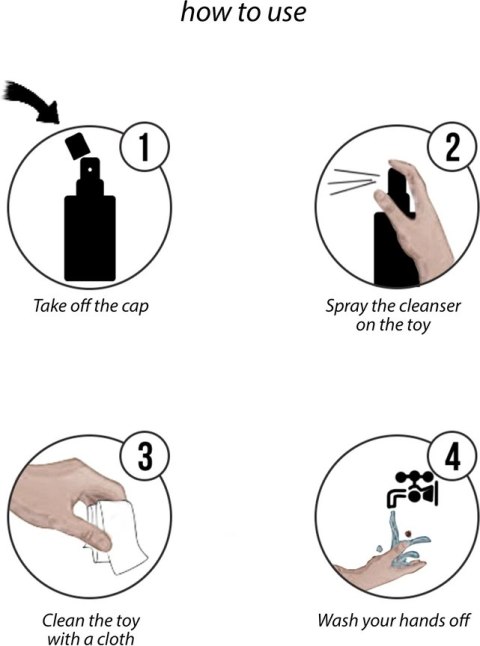 how to use

1

Take off the cap

2

Spray the cleanser on the toy

3

Clean the toy with a cloth

4

Wash your hands off