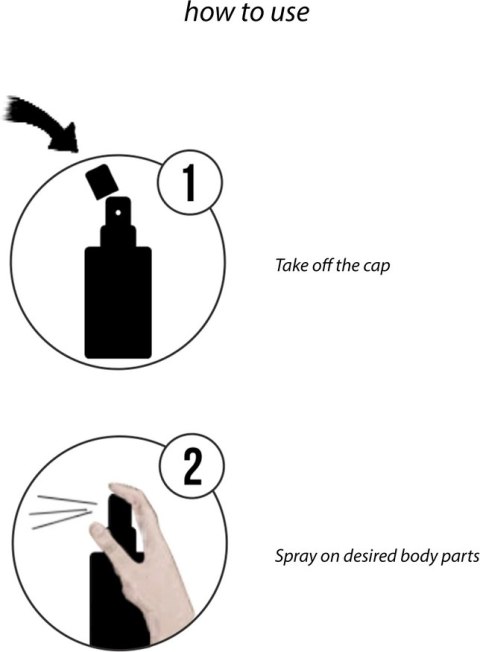 how to use

1

Take off the cap

2

Spray on desired body parts