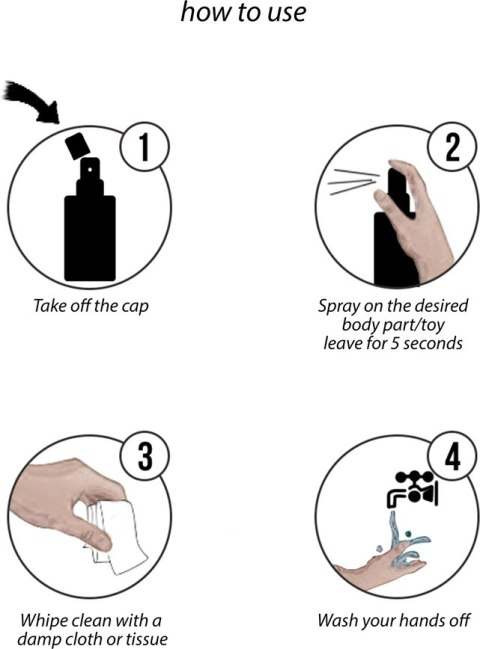 how to use

1

Take off the cap

2

Spray on the desired body part/toy leave for 5 seconds

3

Whipe clean with a damp cloth or tissue

4

Wash your hands off